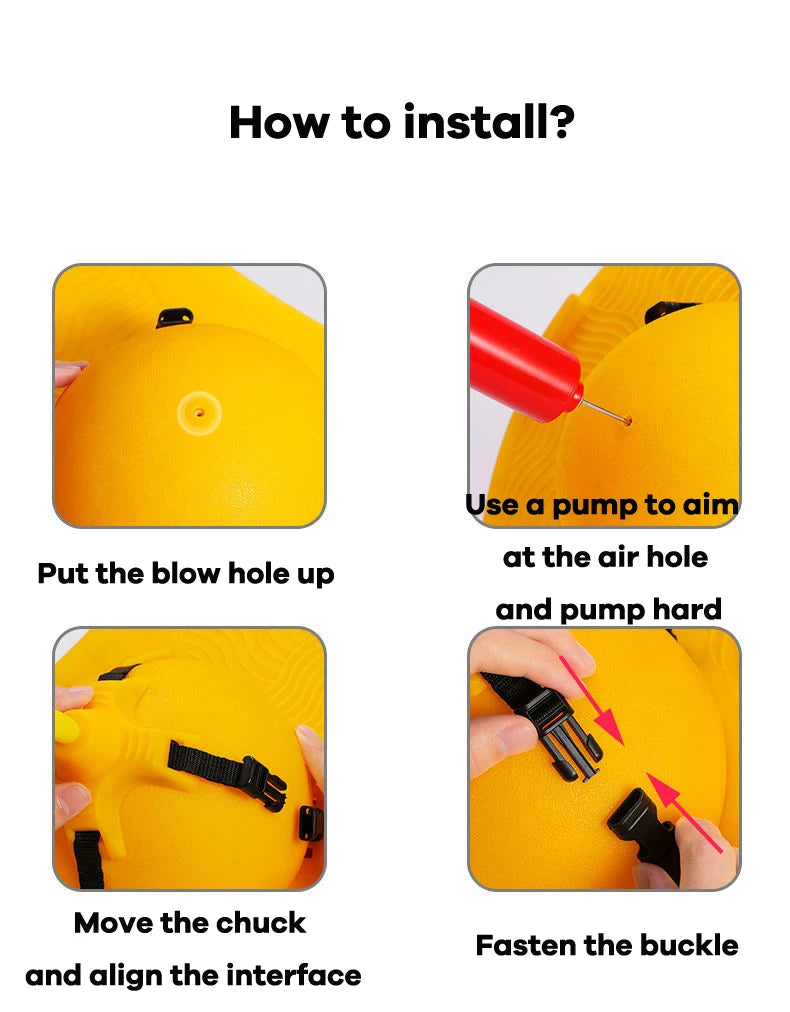 How to install?

Put the blow hole up

Use a pump to aim at the air hole and pump hard

Move the chuck and align the interface

Fasten the buckle