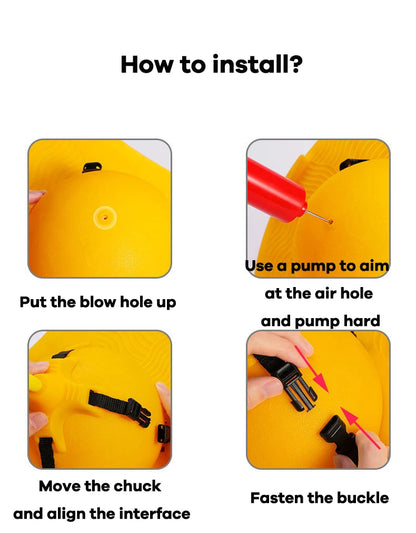 How to install?

Put the blow hole up

Use a pump to aim at the air hole and pump hard

Move the chuck and align the interface

Fasten the buckle