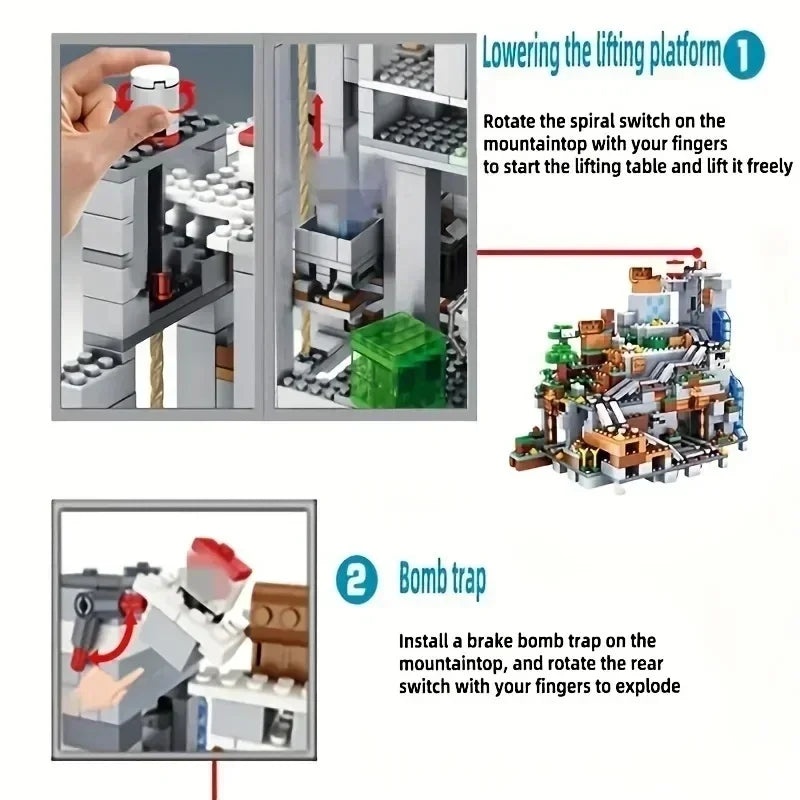 Lowering the lifting platform 1

Rotate the spiral switch on the mountaintop with your fingers to start the lifting table and lift it freely

2 Bomb trap

Install a brake bomb trap on the mountaintop, and rotate the rear switch with your fingers to explode