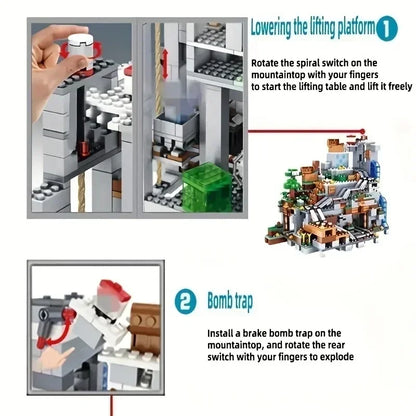 Lowering the lifting platform 1

Rotate the spiral switch on the mountaintop with your fingers to start the lifting table and lift it freely

2 Bomb trap

Install a brake bomb trap on the mountaintop, and rotate the rear switch with your fingers to explode