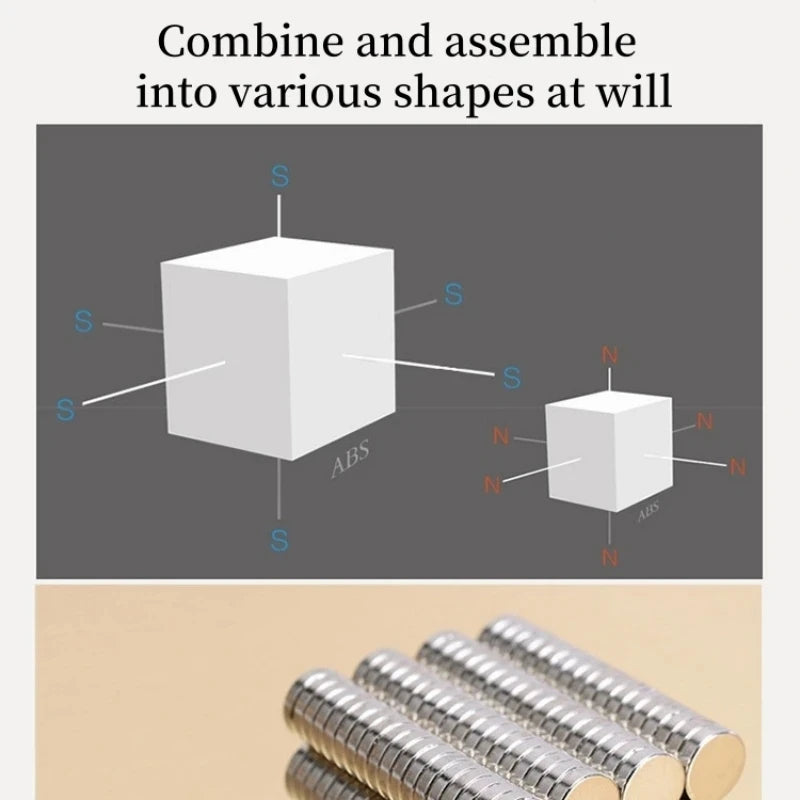 Combine and assemble into various shapes at will

S

S

S

S

S

ABS

S

N

N

N

N

N

ABS

N